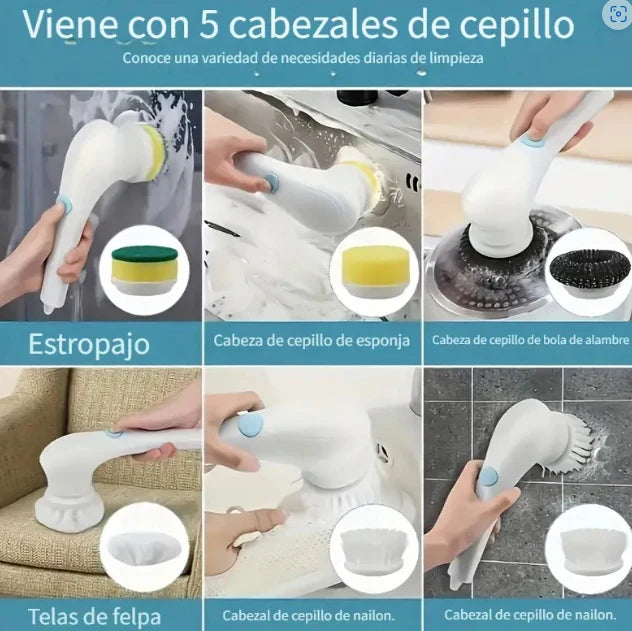 Viene con 5 cabezales de cepillo

Conoce una variedad de necesidades diarias de limpieza

Estropajo

Cabeza de cepillo de esponja

Cabeza de cepillo de bola de alambre

Telas de felpa

Cabezal de cepillo de nailon.

Cabezal de cepillo de nailon.