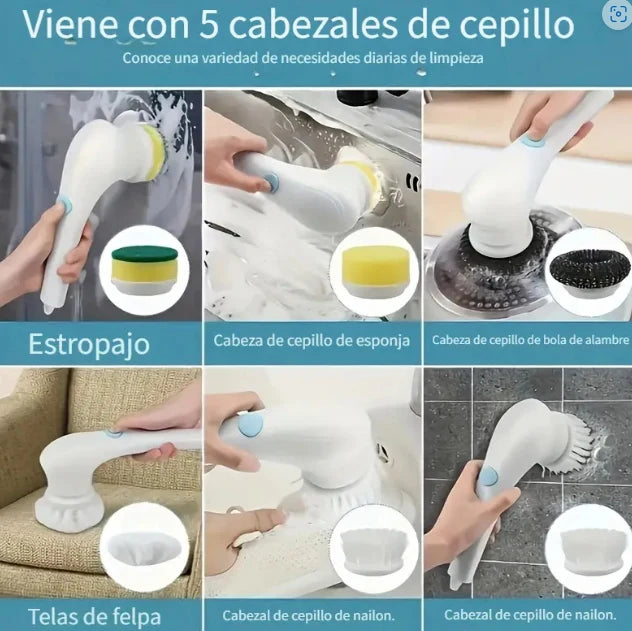 Viene con 5 cabezales de cepillo

Conoce una variedad de necesidades diarias de limpieza

Estropajo

Cabeza de cepillo de esponja

Cabeza de cepillo de bola de alambre

Telas de felpa

Cabezal de cepillo de nailon.

Cabezal de cepillo de nailon.